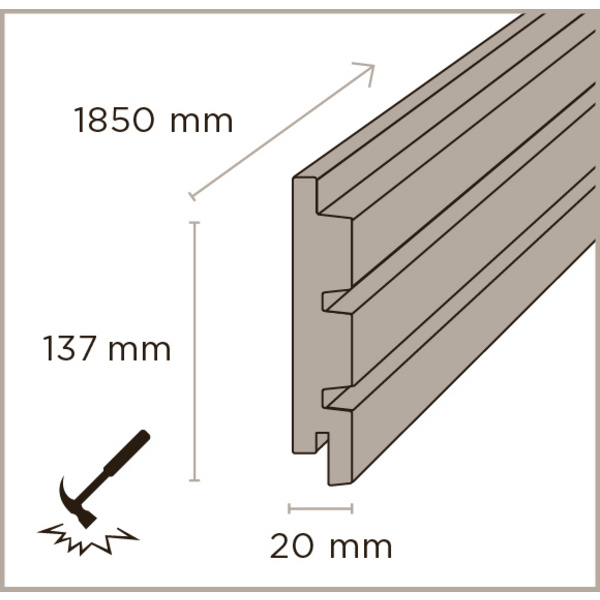 1850 mm

137 mm

20 mm